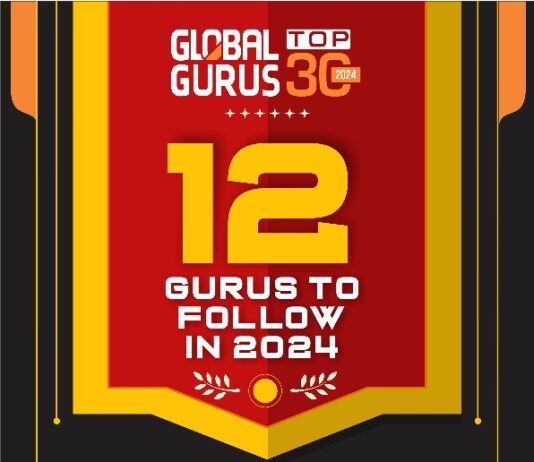 GLOBAL GURUS TOP 30 2024

12

GURUS TO FOLLOW IN 2024