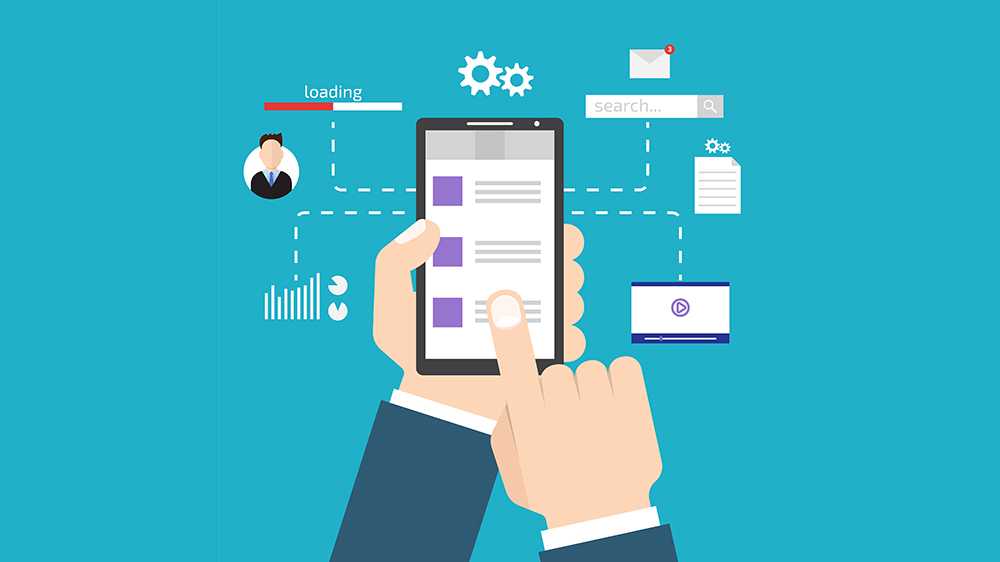 loading

3

search...